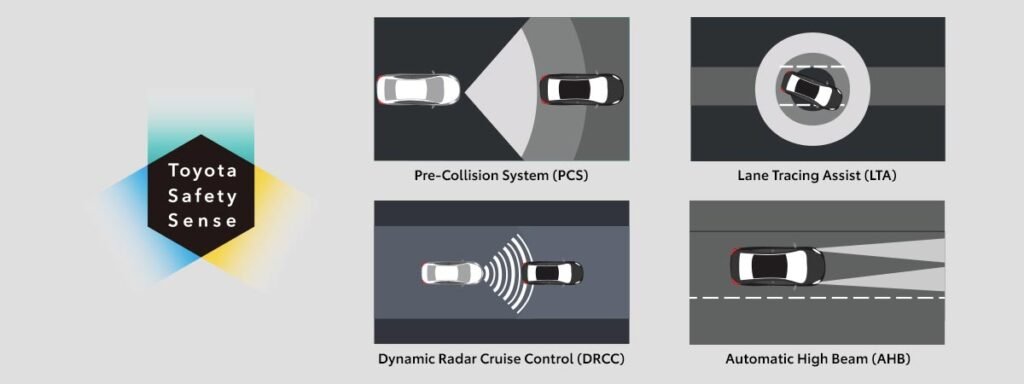 Toyota Safety Sense

Pre-Collision System (PCS)

Lane Tracing Assist (LTA)

Dynamic Radar Cruise Control (DRCC)

Automatic High Beam (AHB)